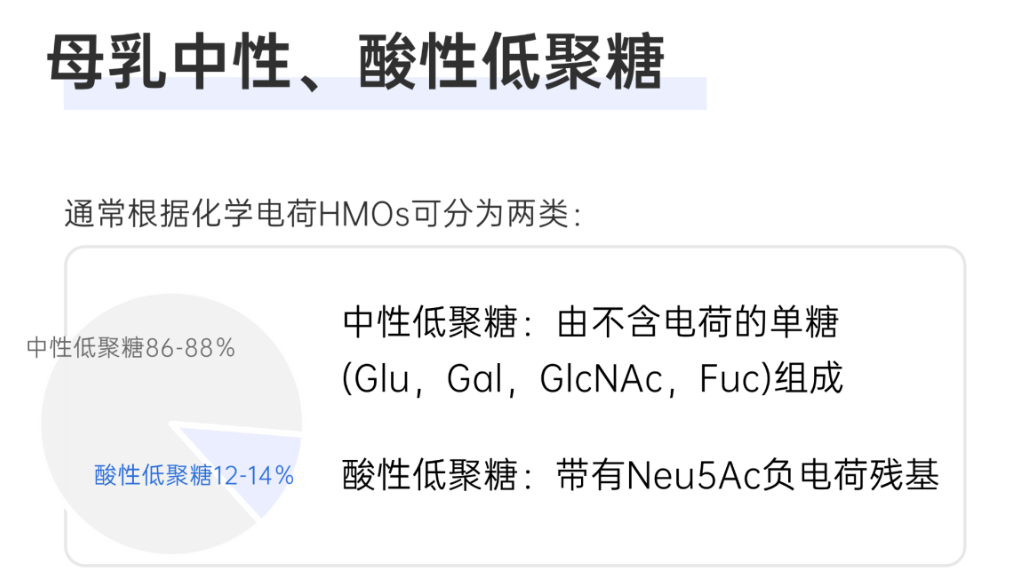 母乳中性、酸性低聚糖

通常根据化学电荷HMOs可分为两类：

中性低聚糖86-88%

酸性低聚糖12-14%

中性低聚糖：由不含电荷的单糖(Glu，Gal，GlcNAc，Fuc)组成

酸性低聚糖：带有Neu5Ac负电荷残基